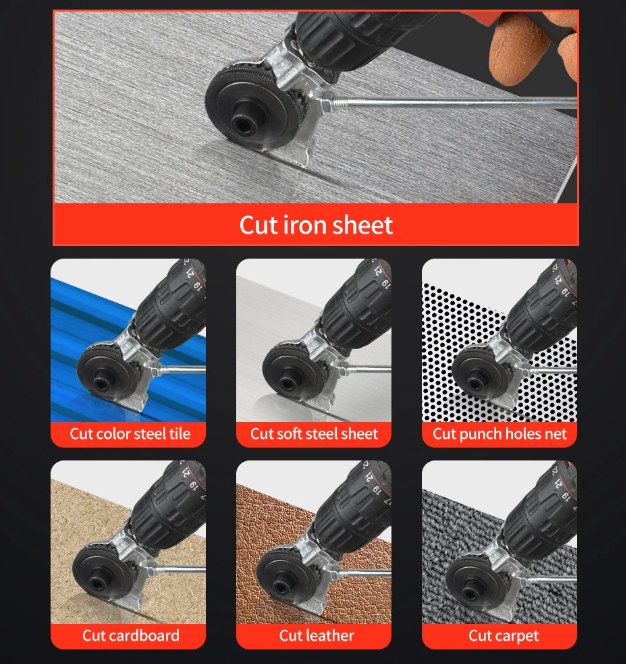 Cut iron sheet

Cut color steel tile

Cut soft steel sheet

Cut punch holes net

Cut cardboard

Cut leather

Cut carpet